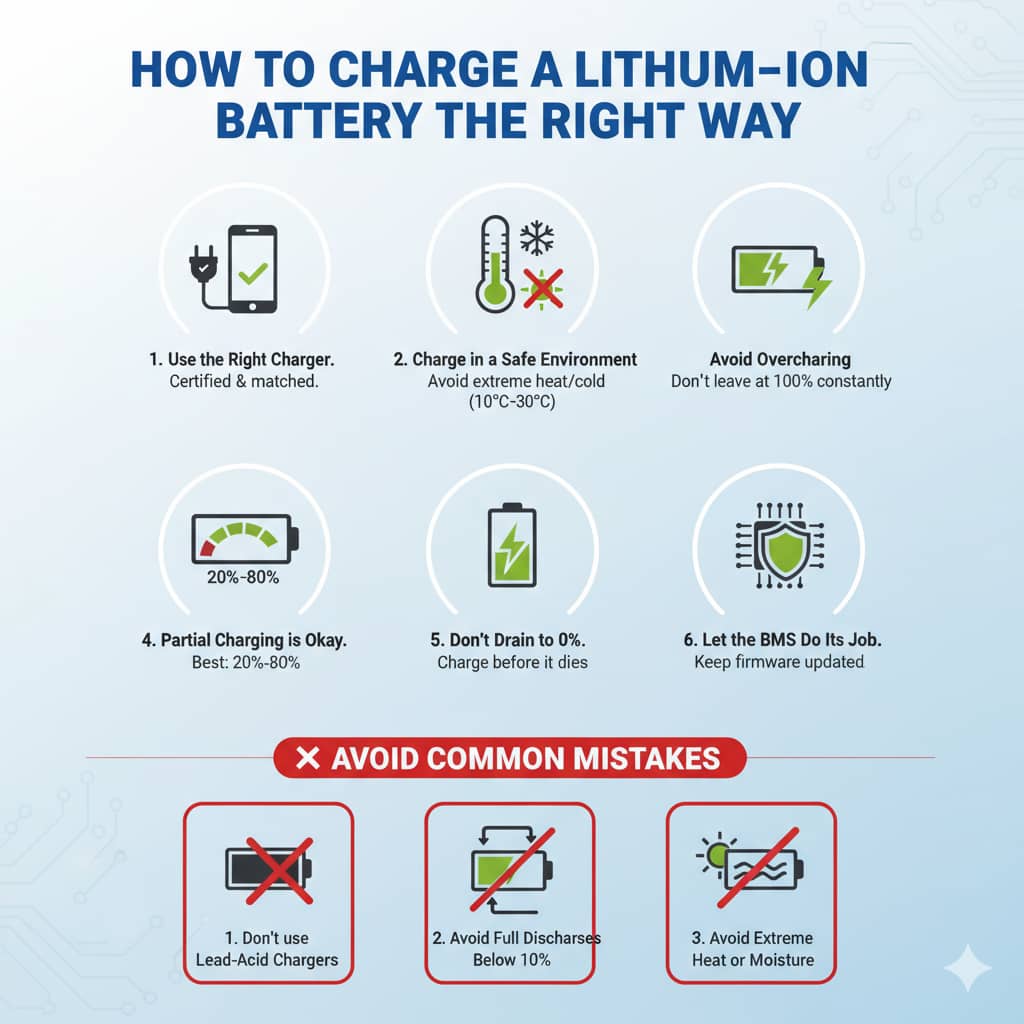 HOW TO CHARGE A LITHUM-ION BATTERY THE RIGHT WAY

1. Use the Right Charger.
Certified & matched.

2. Charge in a Safe Environment
Avoid extreme heat/cold (10°C-30°C)

Avoid Overcharing
Don't leave at 100% constantly

20%-80%

4. Partial Charging is Okay.
Best: 20%-80%

5. Don't Drain to 0%.
Charge before it dies

6. Let the BMS Do Its Job.
Keep firmware updated

✕ AVOID COMMON MISTAKES

1. Don't use Lead-Acid Chargers

2. Avoid Full Discharses Below 10%

3. Avoid Extreme Heat or Moisture